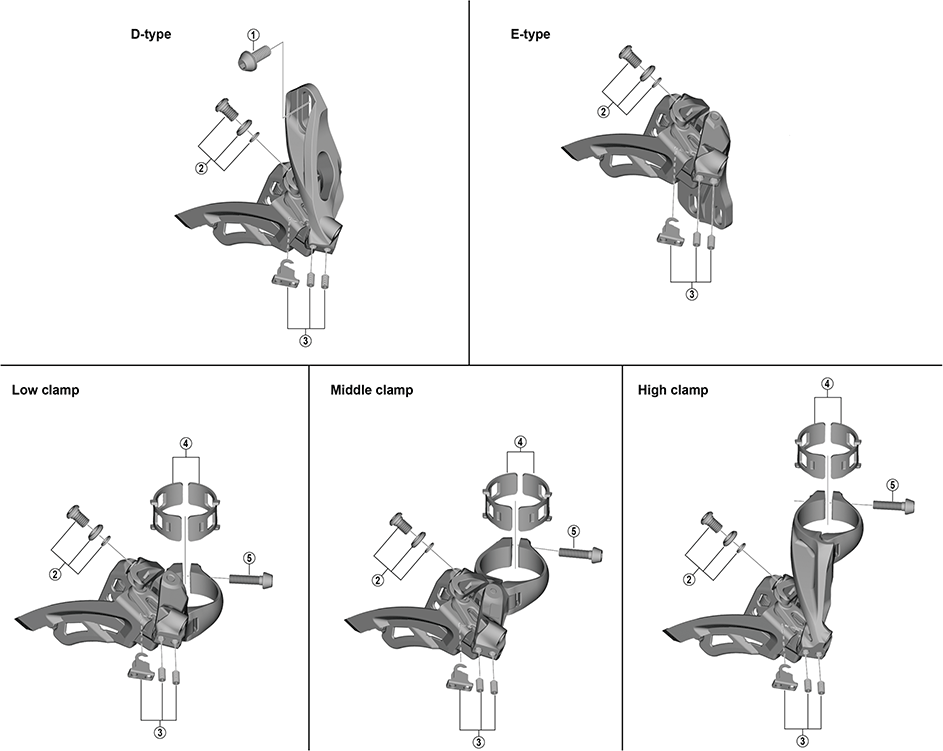 D-type

1

2

3

E-type

2

3

Low clamp

4

2

5

3

Middle clamp

4

5

2

3

High clamp

4

5

2

3