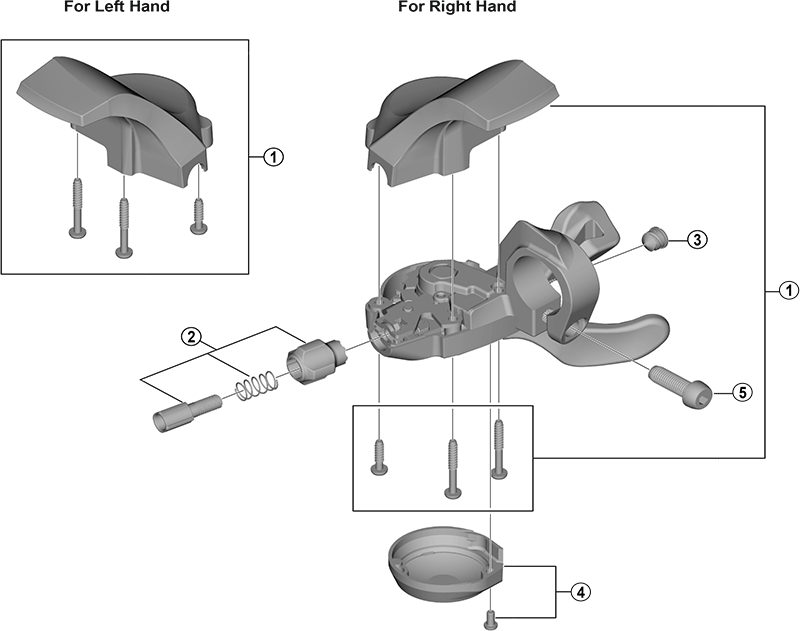 For Left Hand

For Right Hand

1

2

3

1

5

4